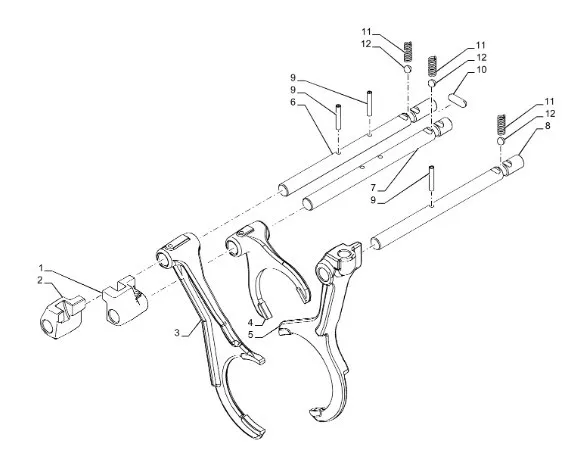 11
12
11
12
10
9
9
6
11
12
8
7
9
1
2
3
4
5